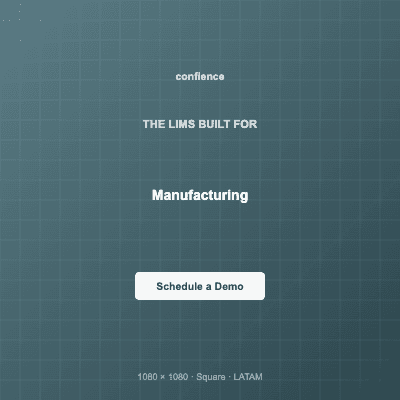 confience

THE LIMS BUILT FOR

Manufacturing

Schedule a Demo

1080 × 1080 · Square · LATAM