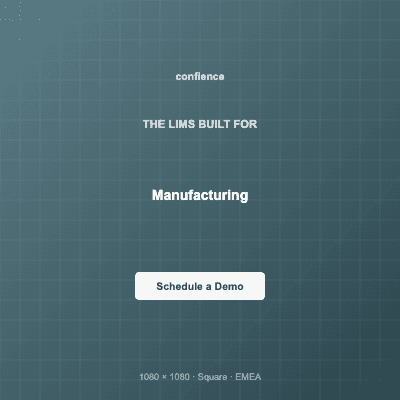 confience

THE LIMS BUILT FOR

Manufacturing

Schedule a Demo

1080 × 1080 · Square · EMEA