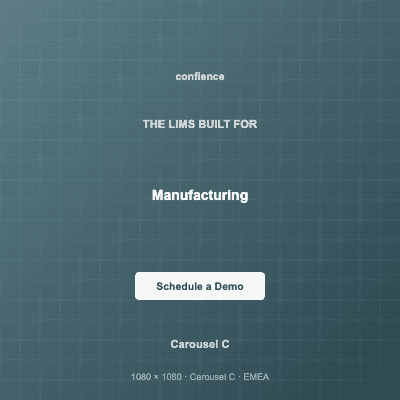 confience

THE LIMS BUILT FOR

Manufacturing

Schedule a Demo

Carousel C

1080 × 1080 · Carousel C · EMEA