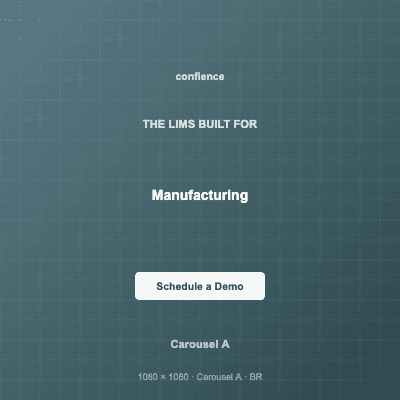 confience

THE LIMS BUILT FOR

Manufacturing

Schedule a Demo

Carousel A

1080 × 1080 · Carousel A · BR